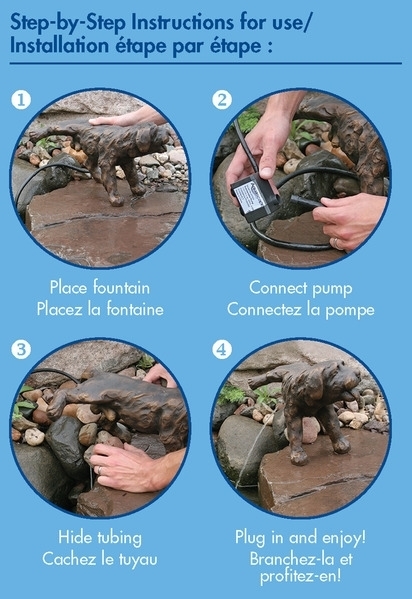 Step-by-Step Instructions for use/
Installation étape par étape :

1

Place fountain
Placez la fontaine

2

Connect pump
Connectez la pompe

3

Hide tubing
Cachez le tuyau

4

Plug in and enjoy!
Branchez-la et profitez-en!