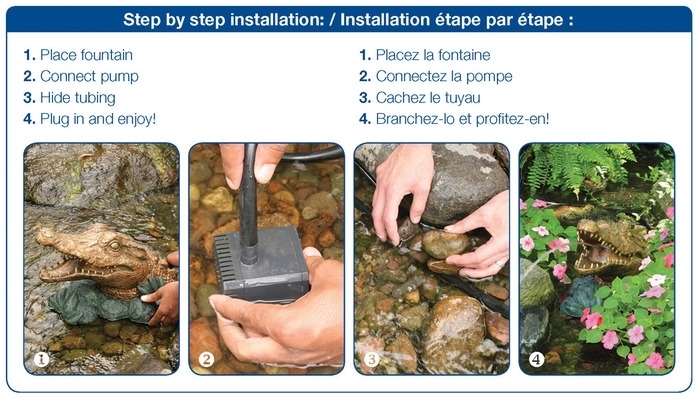 Step by step installation: / Installation étape par étape :

1. Place fountain
2. Connect pump
3. Hide tubing
4. Plug in and enjoy!

1. Placez la fontaine
2. Connectez la pompe
3. Cachez le tuyau
4. Branchez-lo et profitez-en!

1

2

3

4